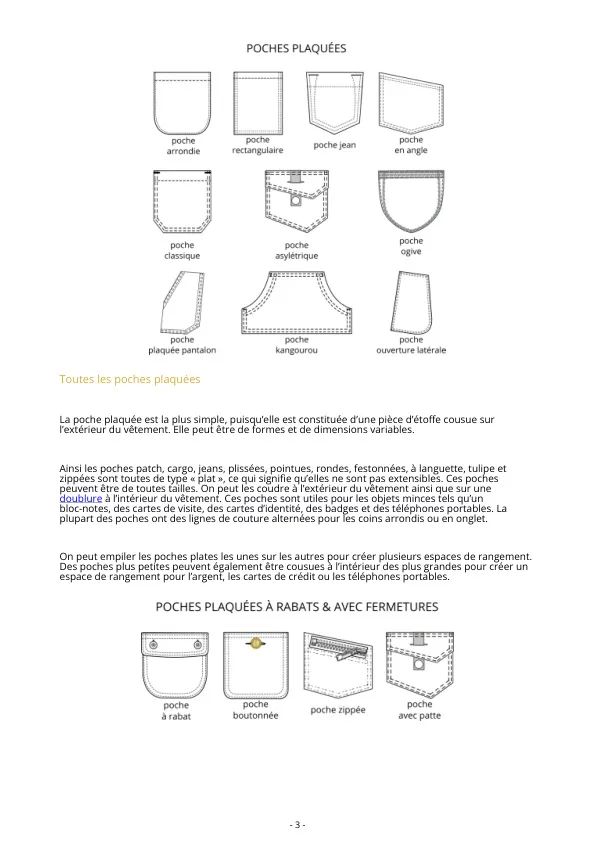 POCHES PLAQUÉES

poche arrondie

poche rectangulaire

poche jean

poche en angle

poche classique

poche asylétrique

poche ogive

poche plaquée pantalon

poche kangourou

poche ouverture latérale

Toutes les poches plaquées

La poche plaquée est la plus simple, puisqu'elle est constituée d'une pièce d'étoffe cousue sur l'extérieur du vêtement. Elle peut être de formes et de dimensions variables.

Ainsi les poches patch, cargo, jeans, plissées, pointues, rondes, festonnées, à languette, tulipe et zippées sont toutes de type « plat », ce qui signifie qu'elles ne sont pas extensibles. Ces poches peuvent être de toutes tailles. On peut les coudre à l'extérieur du vêtement ainsi que sur une doublure à l'intérieur du vêtement. Ces poches sont utiles pour les objets minces tels qu'un bloc-notes, des cartes de visite, des cartes d'identité, des badges et des téléphones portables. La plupart des poches ont des lignes de couture alternées pour les coins arrondis ou en onglet.

On peut empiler les poches plates les unes sur les autres pour créer plusieurs espaces de rangement. Des poches plus petites peuvent également être cousues à l'intérieur des plus grandes pour créer un espace de rangement pour l'argent, les cartes de crédit ou les téléphones portables.

POCHES PLAQUÉES À RABATS & AVEC FERMETURES

poche à rabat

poche boutonnée

poche zippée

poche avec patte

- 3 -