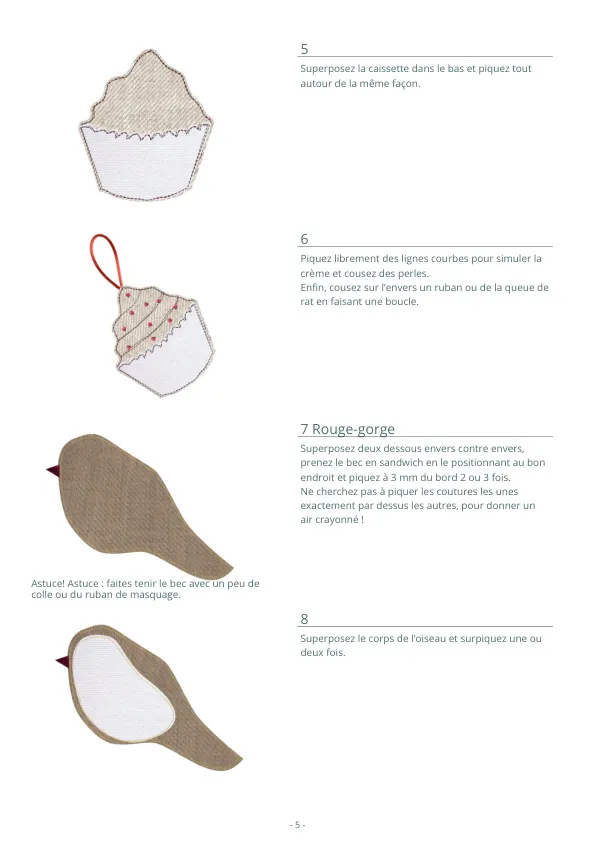 5

Superposez la caissette dans le bas et piquez tout autour de la même façon.

6

Piquez librement des lignes courbes pour simuler la crème et cousez des perles.
Enfin, cousez sur l'envers un ruban ou de la queue de rat en faisant une boucle.

7 Rouge-gorge

Superposez deux dessous envers contre envers, prenez le bec en sandwich en le positionnant au bon endroit et piquez à 3 mm du bord 2 ou 3 fois.
Ne cherchez pas à piquer les coutures les unes exactement par dessus les autres, pour donner un air crayonné !

Astuce! Astuce : faites tenir le bec avec un peu de colle ou du ruban de masquage.

8

Superposez le corps de l'oiseau et surpiquez une ou deux fois.

- 5 -